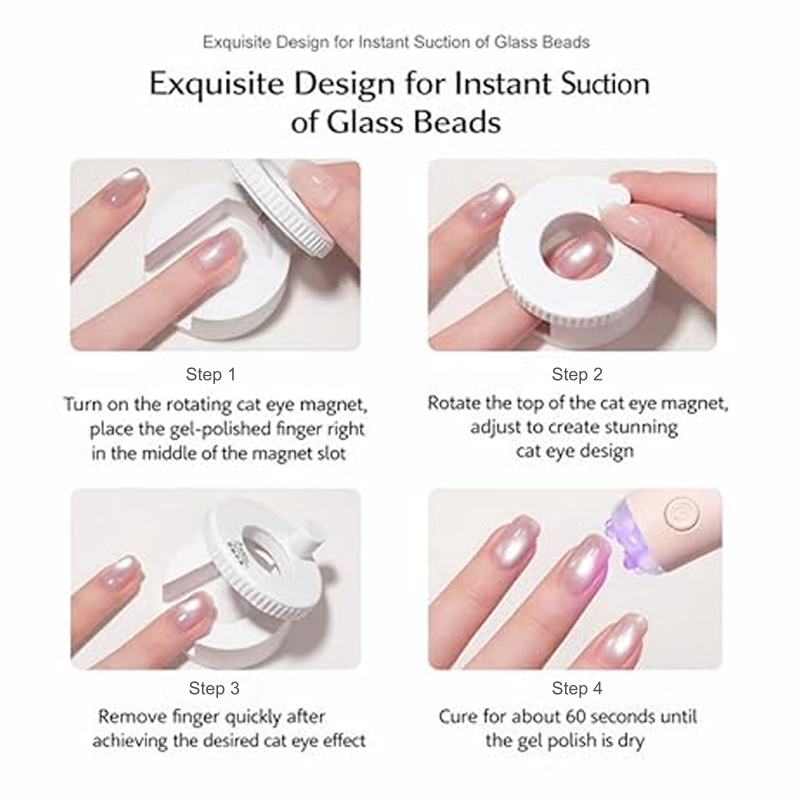 Exquisite Design for Instant Suction of Glass Beads

Exquisite Design for Instant Suction of Glass Beads

Step 1
Turn on the rotating cat eye magnet, place the gel-polished finger right in the middle of the magnet slot

Step 2
Rotate the top of the cat eye magnet, adjust to create stunning cat eye design

Step 3
Remove finger quickly after achieving the desired cat eye effect

Step 4
Cure for about 60 seconds until the gel polish is dry