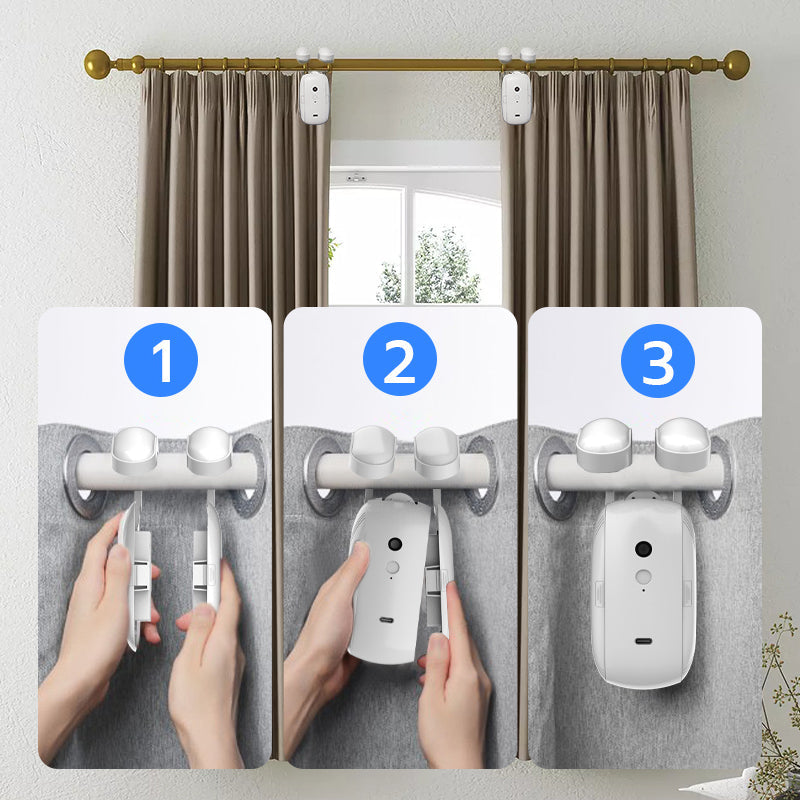 1

2

3